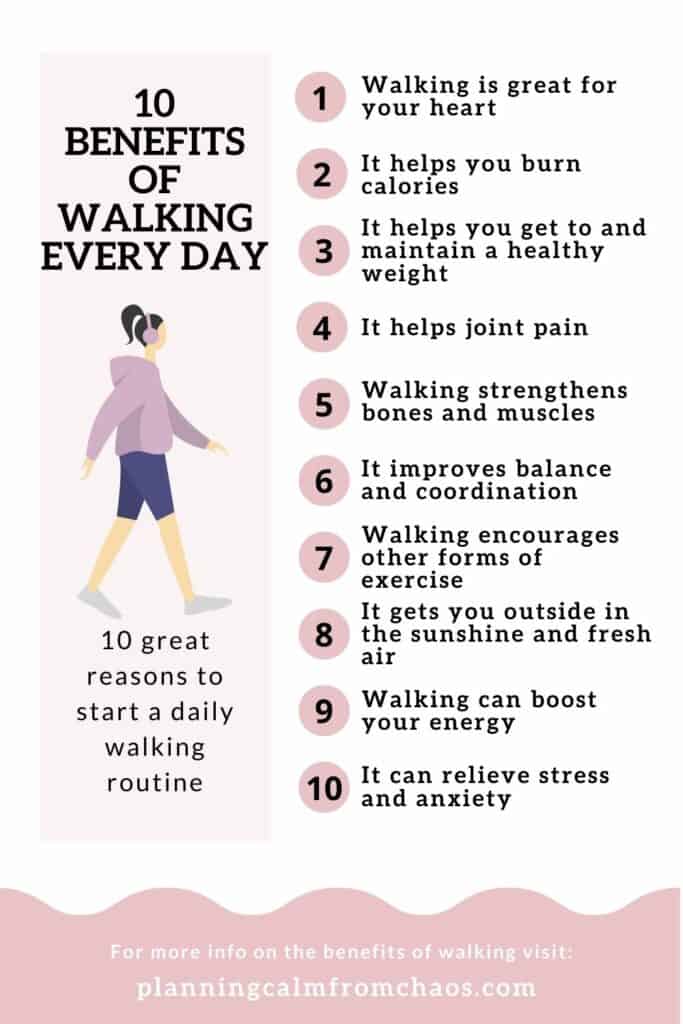 10 BENEFITS OF WALKING EVERY DAY

10 great reasons to start a daily walking routine

1 Walking is great for your heart

2 It helps you burn calories

3 It helps you get to and maintain a healthy weight

4 It helps joint pain

5 Walking strengthens bones and muscles

6 It improves balance and coordination

7 Walking encourages other forms of exercise

8 It gets you outside in the sunshine and fresh air

9 Walking can boost your energy

10 It can relieve stress and anxiety

For more info on the benefits of walking visit:
planningcalmfromchaos.com